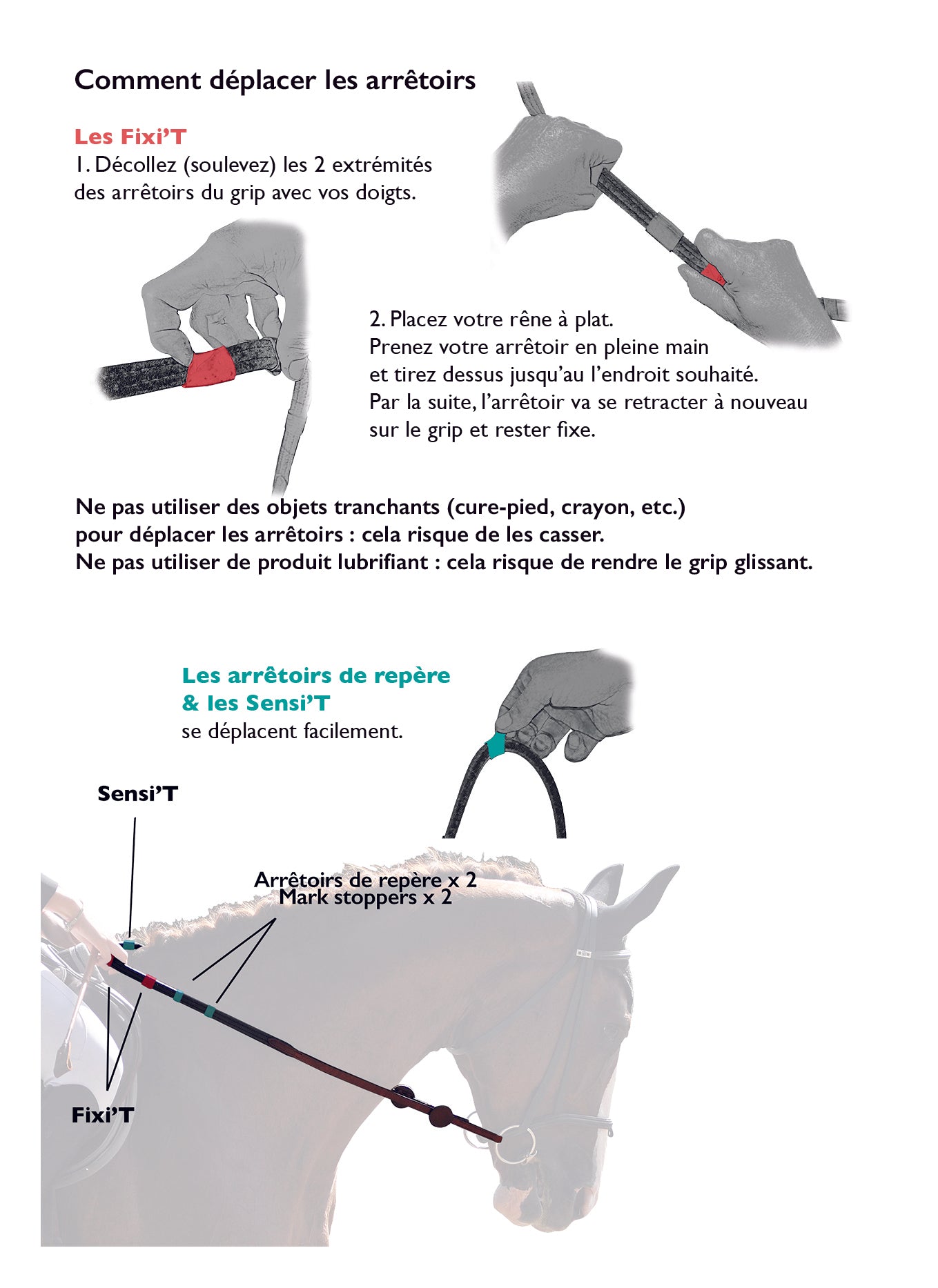 Comment déplacer les arrêtoirs

Les Fixi'T
1. Décollez (soulevez) les 2 extrémités des arrêtoirs du grip avec vos doigts.

2. Placez votre rêne à plat.
Prenez votre arrêtoir en pleine main et tirez dessus jusqu'au l'endroit souhaité.
Par la suite, l'arrêtoir va se retracter à nouveau sur le grip et rester fixe.

Ne pas utiliser des objets tranchants (cure-pied, crayon, etc.) pour déplacer les arrêtoirs : cela risque de les casser.
Ne pas utiliser de produit lubrifiant : cela risque de rendre le grip glissant.

Les arrêtoirs de repère & les Sensi'T
se déplacent facilement.

Sensi'T

Arrêtoirs de repère x 2
Mark stoppers x 2

Fixi'T